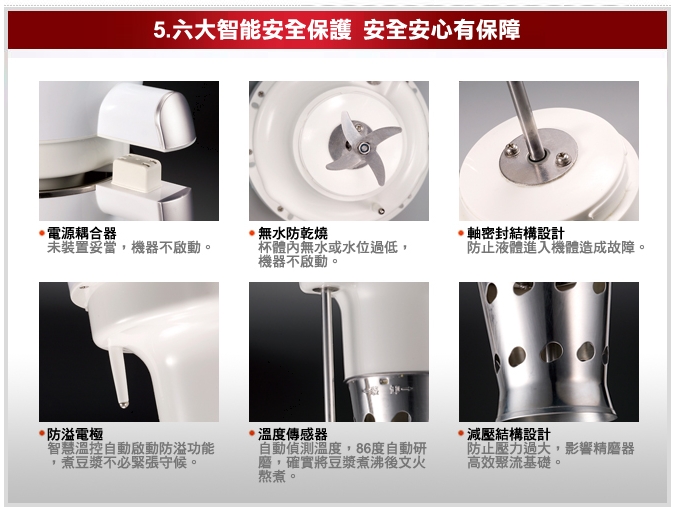 5.六大智能安全保護 安全安心有保障

電源耦合器
未裝置妥當，機器不啟動。

無水防乾燒
杯體內無水或水位過低，機器不啟動。

軸密封結構設計
防止液體進入機體造成故障。

防溢電極
智慧溫控自動啟動防溢功能，煮豆漿不必緊張守候。

溫度傳感器
自動偵測溫度，86度自動研磨，確實將豆漿煮沸後文火熬煮。

減壓結構設計
防止壓力過大，影響精磨器高效聚流基礎。