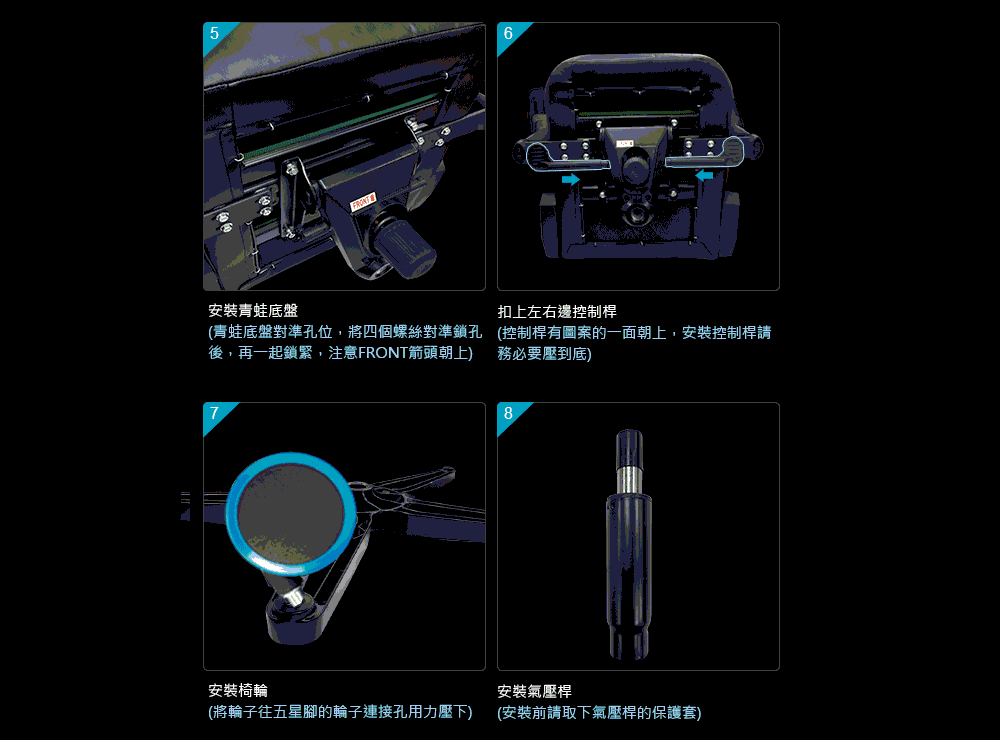 5

FRONT

安裝青蛙底盤
(青蛙底盤對準孔位，將四個螺絲對準鎖孔後，再一起鎖緊，注意FRONT箭頭朝上)

6

扣上左右邊控制桿
(控制桿有圖案的一面朝上，安裝控制桿請務必要壓到底)

7

安裝椅輪
(將輪子往五星腳的輪子連接孔用力壓下)

8

安裝氣壓桿
(安裝前請取下氣壓桿的保護套)