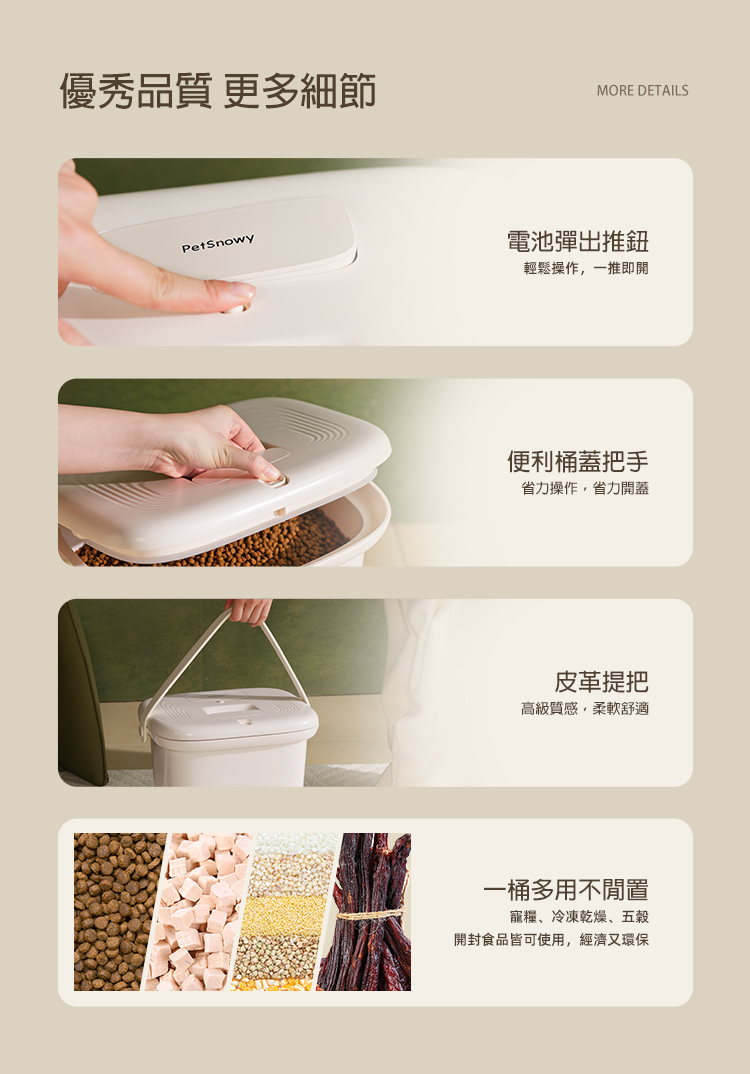 優秀品質 更多細節

MORE DETAILS

PetSnowy

電池彈出推鈕
輕鬆操作，一推即開

便利桶蓋把手
省力操作，省力開蓋

皮革提把
高級質感，柔軟舒適

一桶多用不閒置
寵糧、冷凍乾燥、五穀
開封食品皆可使用，經濟又環保